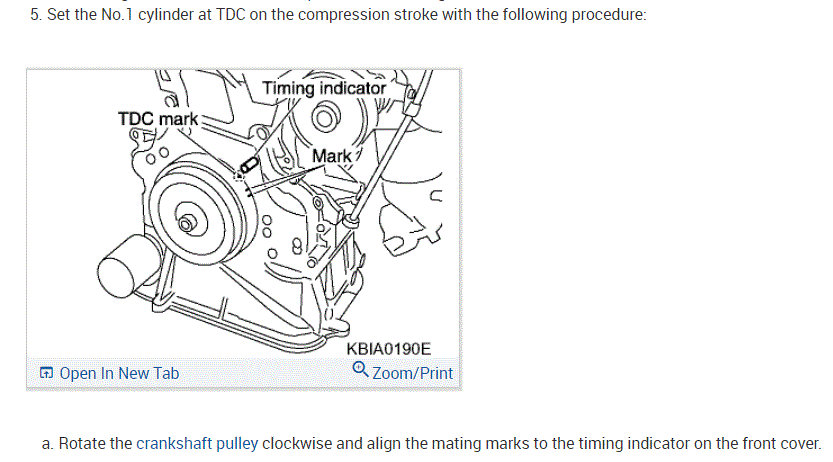 5. Set the No.1 cylinder at TDC on the compression stroke with the following procedure:

Timing indicator
TDC mark
Mark
KBIA0190E

Open In New Tab
Zoom/Print

a. Rotate the crankshaft pulley clockwise and align the mating marks to the timing indicator on the front cover.