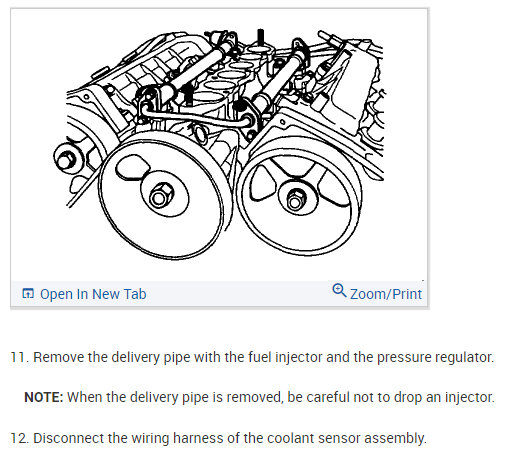 Open In New Tab

Zoom/Print

11. Remove the delivery pipe with the fuel injector and the pressure regulator.

NOTE: When the delivery pipe is removed, be careful not to drop an injector.

12. Disconnect the wiring harness of the coolant sensor assembly.