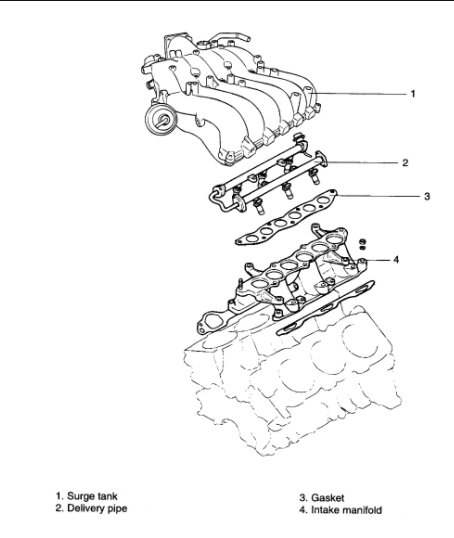 1

2

3

4

1. Surge tank
2. Delivery pipe

3. Gasket
4. Intake manifold