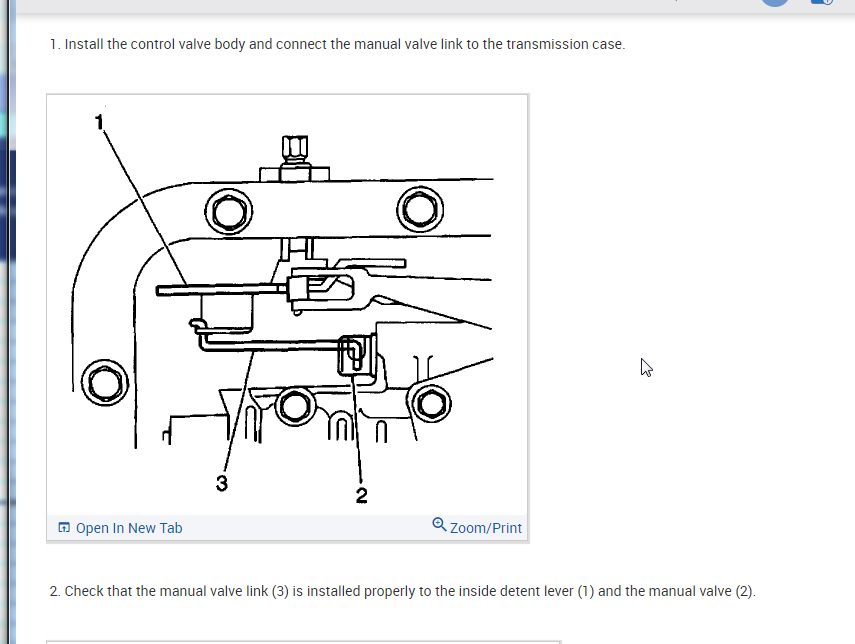 1. Install the control valve body and connect the manual valve link to the transmission case.

1

3

2

Open In New Tab

Zoom/Print

2. Check that the manual valve link (3) is installed properly to the inside detent lever (1) and the manual valve (2).