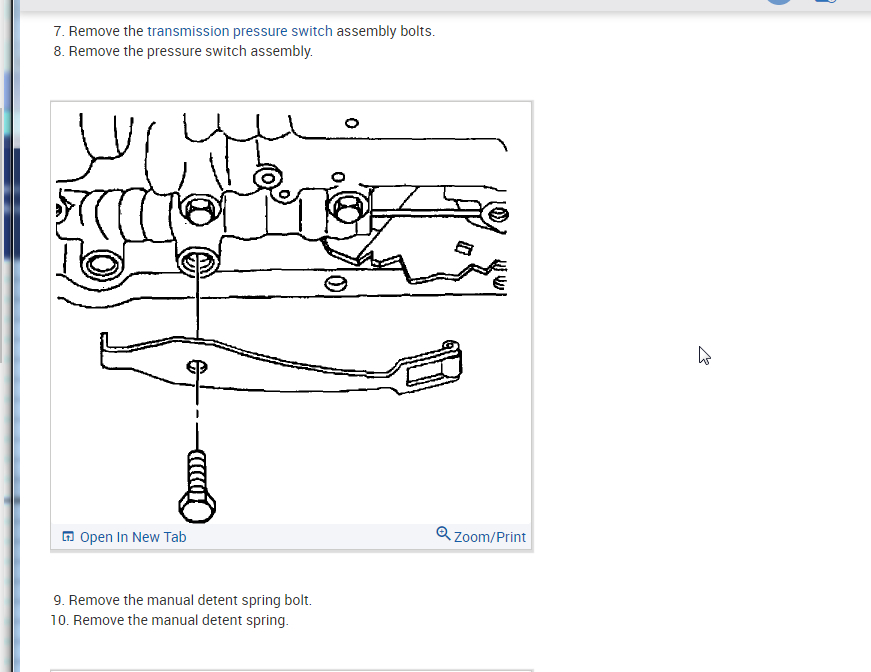 7. Remove the transmission pressure switch assembly bolts.
8. Remove the pressure switch assembly.

Open In New Tab

Zoom/Print

9. Remove the manual detent spring bolt.
10. Remove the manual detent spring.