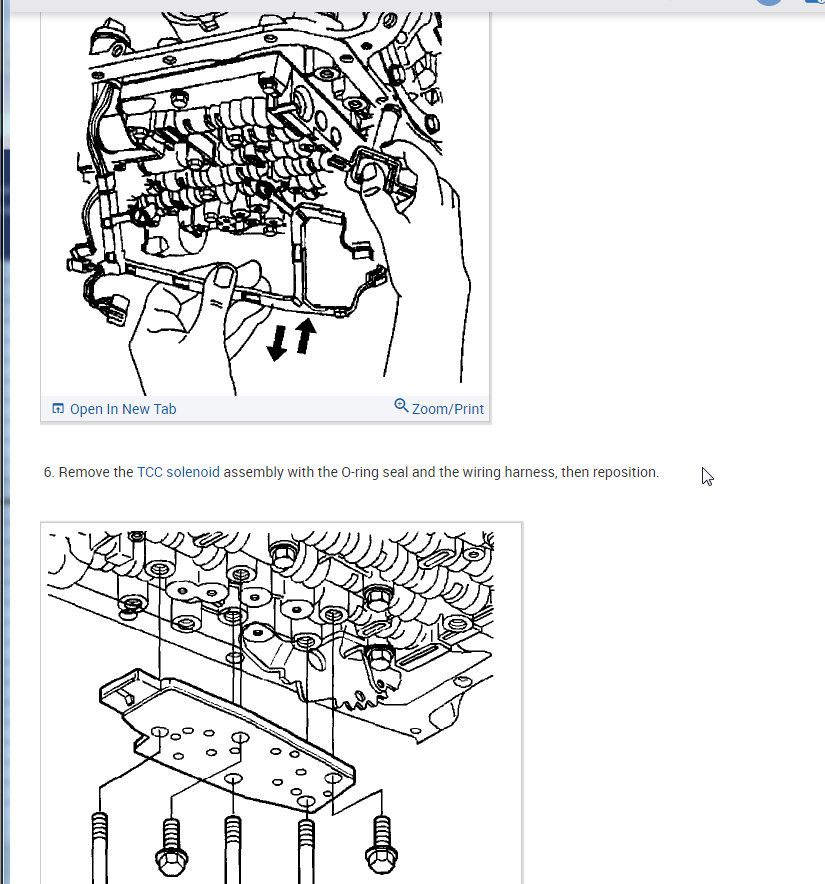 Open In New Tab

Zoom/Print

6. Remove the TCC solenoid assembly with the O-ring seal and the wiring harness, then reposition.