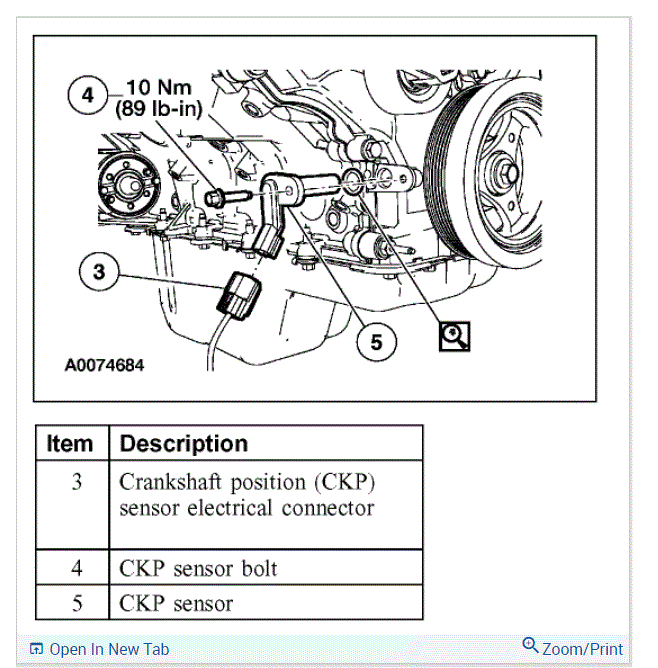 4
10 Nm
(89 lb-in)

3

5

A0074684

| Item | Description |
|---|---|
| 3 | Crankshaft position (CKP) sensor electrical connector |
| 4 | CKP sensor bolt |
| 5 | CKP sensor |

Open In New Tab

Zoom/Print