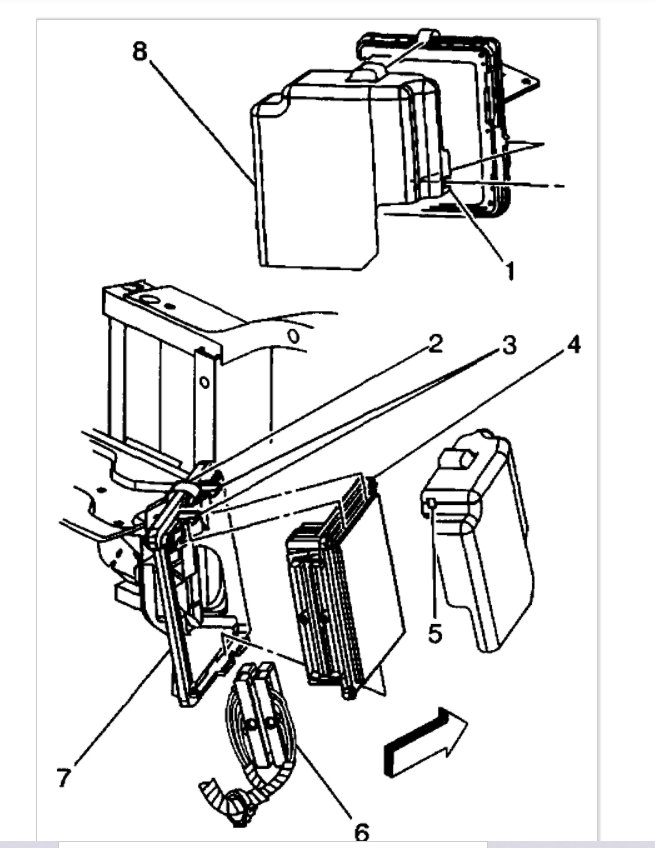 8
1
2
3
4
5
7
6