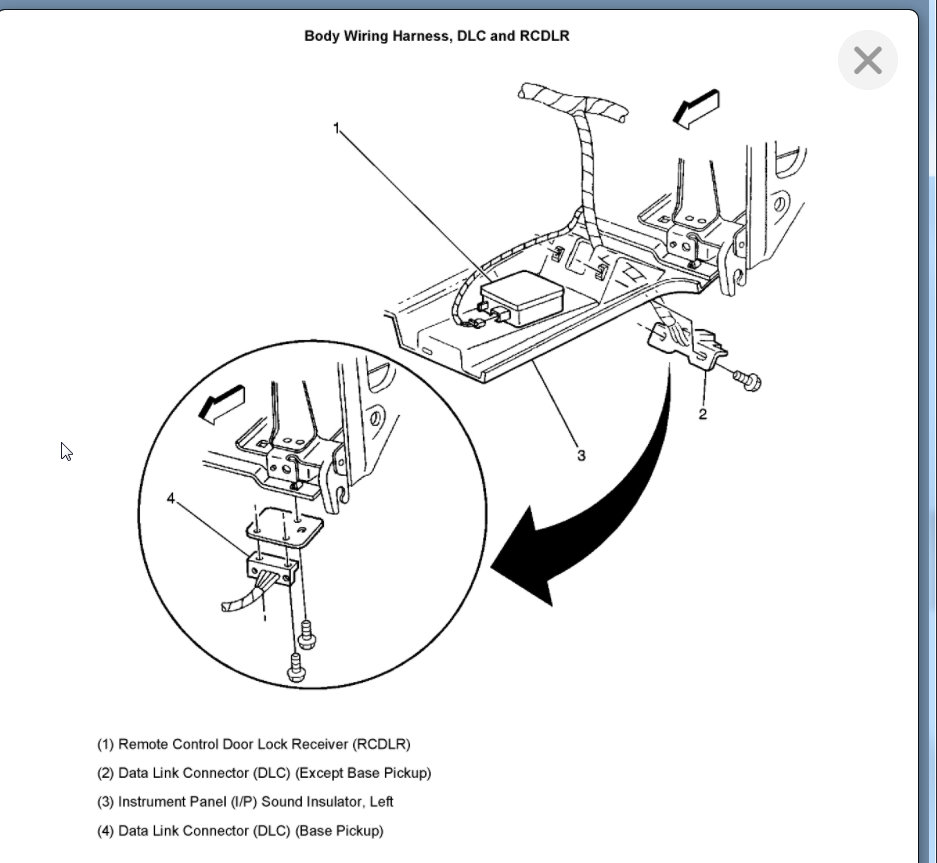 Body Wiring Harness, DLC and RCDLR

1

2

3

4

(1) Remote Control Door Lock Receiver (RCDLR)

(2) Data Link Connector (DLC) (Except Base Pickup)

(3) Instrument Panel (I/P) Sound Insulator, Left

(4) Data Link Connector (DLC) (Base Pickup)