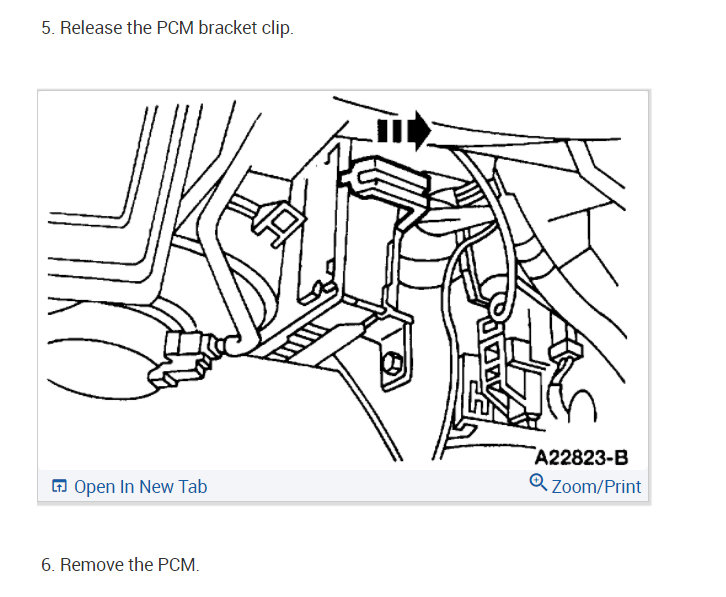 5. Release the PCM bracket clip.

A22823-B

Open In New Tab

Zoom/Print

6. Remove the PCM.