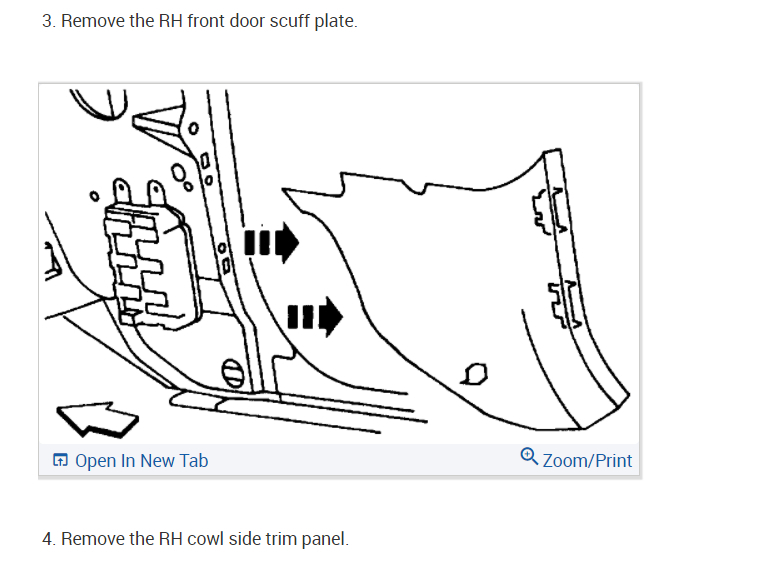 3. Remove the RH front door scuff plate.

Open In New Tab

Zoom/Print

4. Remove the RH cowl side trim panel.