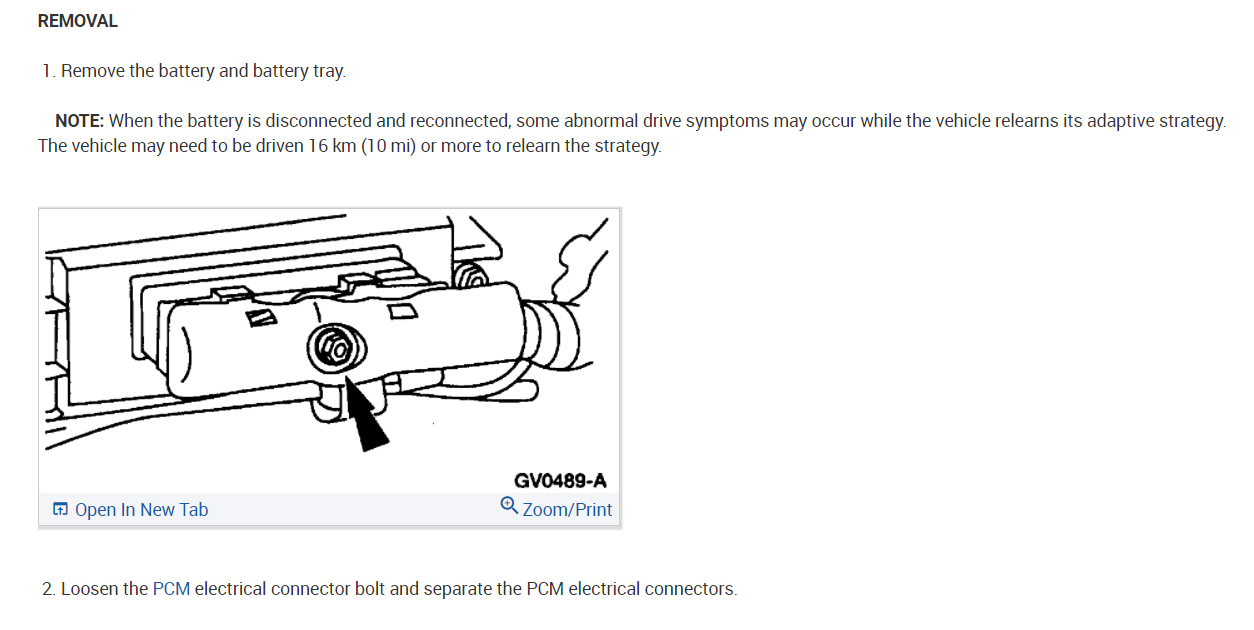 REMOVAL

1. Remove the battery and battery tray.

NOTE: When the battery is disconnected and reconnected, some abnormal drive symptoms may occur while the vehicle relearns its adaptive strategy. The vehicle may need to be driven 16 km (10 mi) or more to relearn the strategy.

GV0489-A

Open In New Tab

Zoom/Print

2. Loosen the PCM electrical connector bolt and separate the PCM electrical connectors.