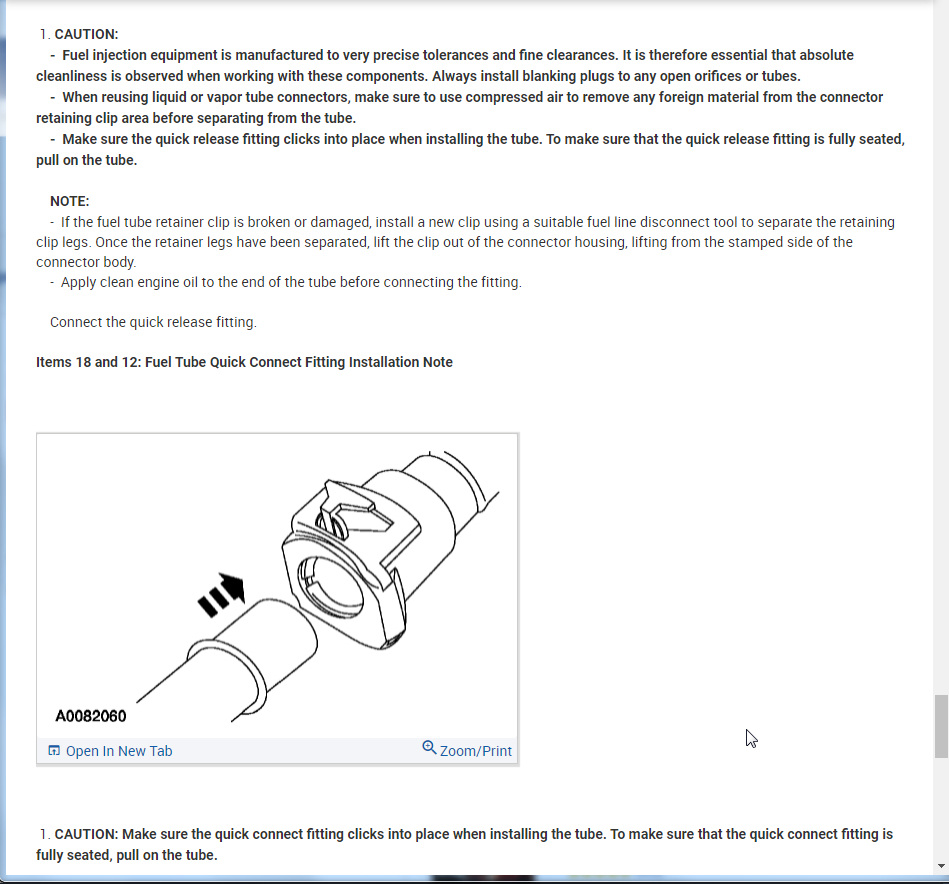 1. CAUTION:
- Fuel injection equipment is manufactured to very precise tolerances and fine clearances. It is therefore essential that absolute cleanliness is observed when working with these components. Always install blanking plugs to any open orifices or tubes.
- When reusing liquid or vapor tube connectors, make sure to use compressed air to remove any foreign material from the connector retaining clip area before separating from the tube.
- Make sure the quick release fitting clicks into place when installing the tube. To make sure that the quick release fitting is fully seated, pull on the tube.

NOTE:
- If the fuel tube retainer clip is broken or damaged, install a new clip using a suitable fuel line disconnect tool to separate the retaining clip legs. Once the retainer legs have been separated, lift the clip out of the connector housing, lifting from the stamped side of the connector body.
- Apply clean engine oil to the end of the tube before connecting the fitting.

Connect the quick release fitting.

Items 18 and 12: Fuel Tube Quick Connect Fitting Installation Note

A0082060

Open In New Tab

Zoom/Print

1. CAUTION: Make sure the quick connect fitting clicks into place when installing the tube. To make sure that the quick connect fitting is fully seated, pull on the tube.