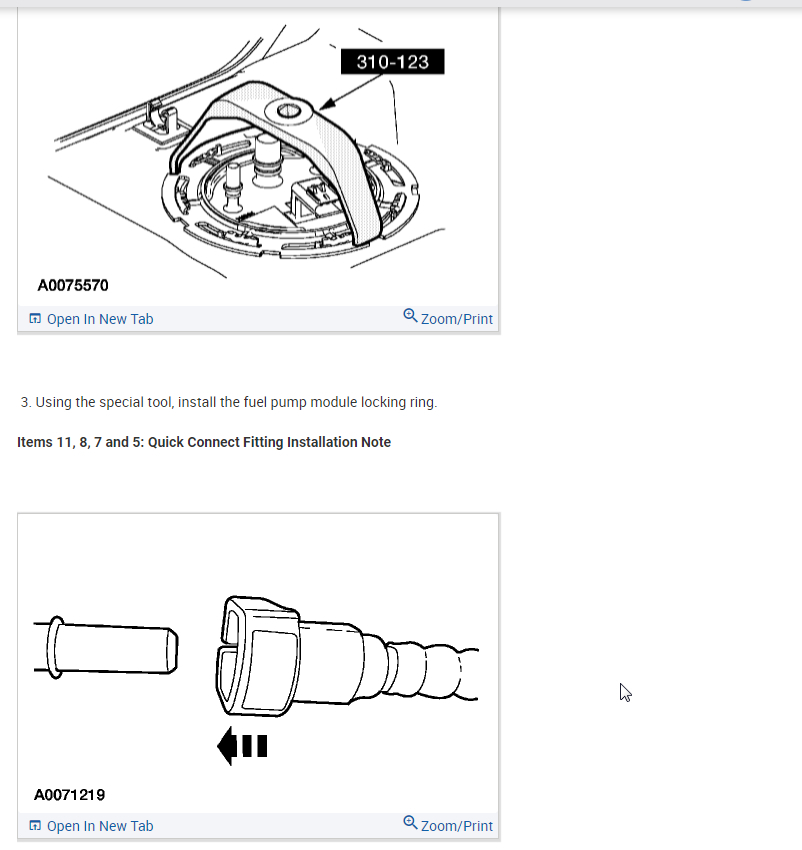 310-123

A0075570

Open In New Tab

Zoom/Print

3. Using the special tool, install the fuel pump module locking ring.

Items 11, 8, 7 and 5: Quick Connect Fitting Installation Note

A0071219

Open In New Tab

Zoom/Print