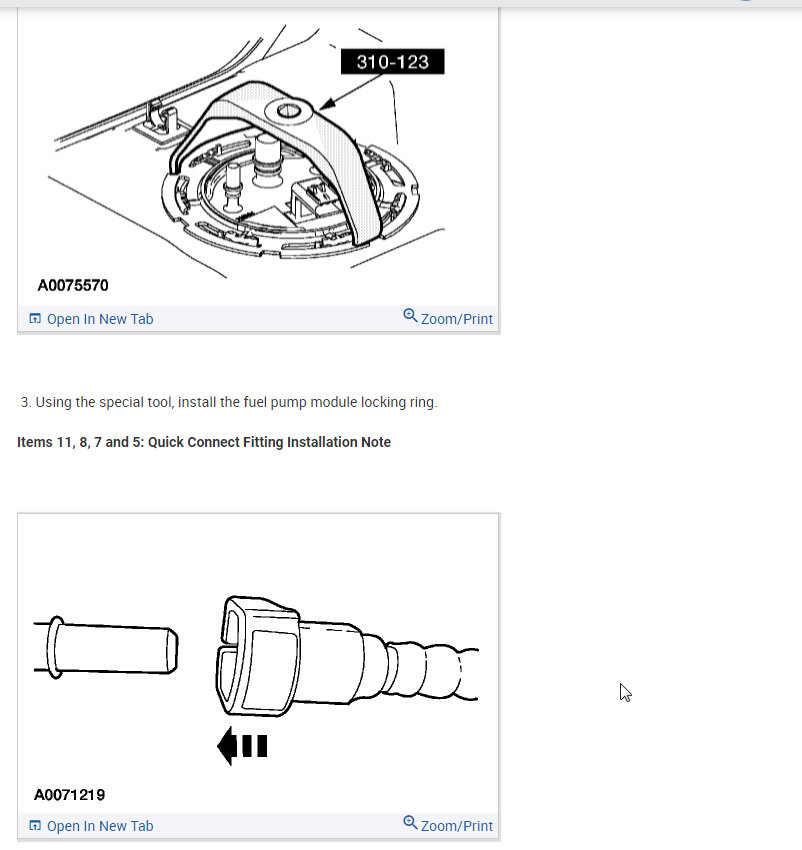 310-123

A0075570

Open In New Tab

Zoom/Print

3. Using the special tool, install the fuel pump module locking ring.

Items 11, 8, 7 and 5: Quick Connect Fitting Installation Note

A0071219

Open In New Tab

Zoom/Print