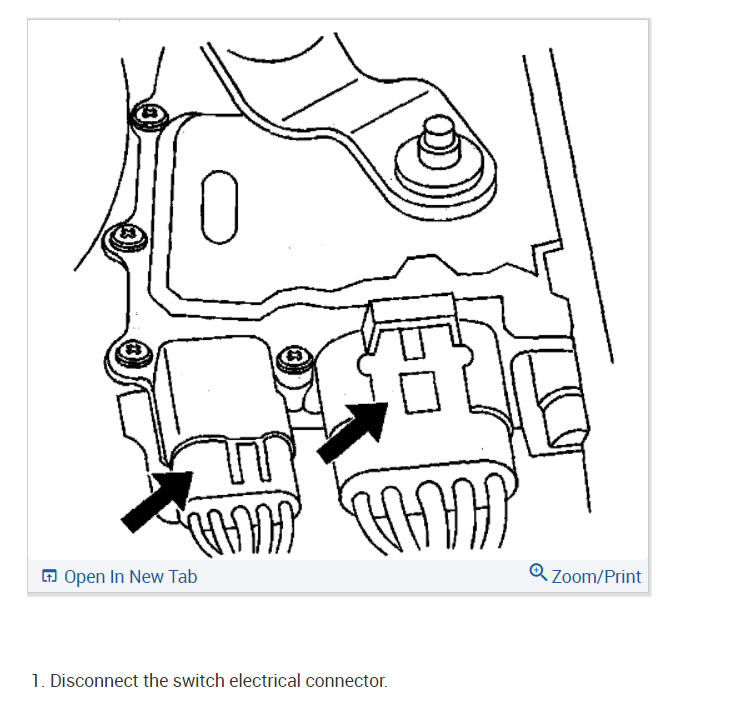 Open In New Tab

Zoom/Print

1. Disconnect the switch electrical connector.