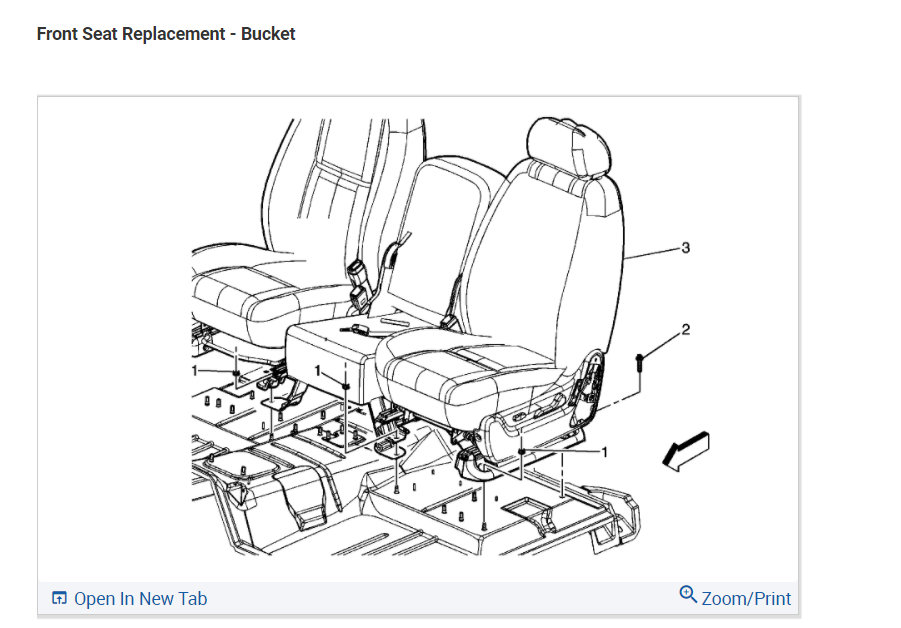 Front Seat Replacement - Bucket

3

2

1

1

1

Open In New Tab

Zoom/Print