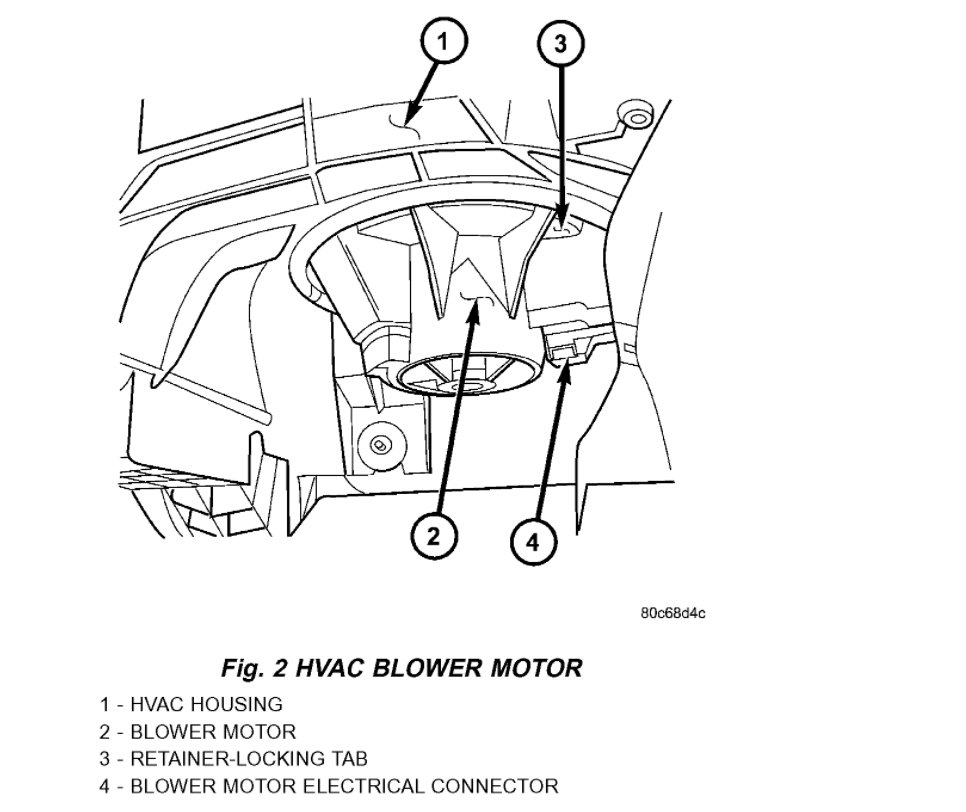 1

3

2

4

80c68d4c

Fig. 2 HVAC BLOWER MOTOR

1 - HVAC HOUSING
2 - BLOWER MOTOR
3 - RETAINER-LOCKING TAB
4 - BLOWER MOTOR ELECTRICAL CONNECTOR