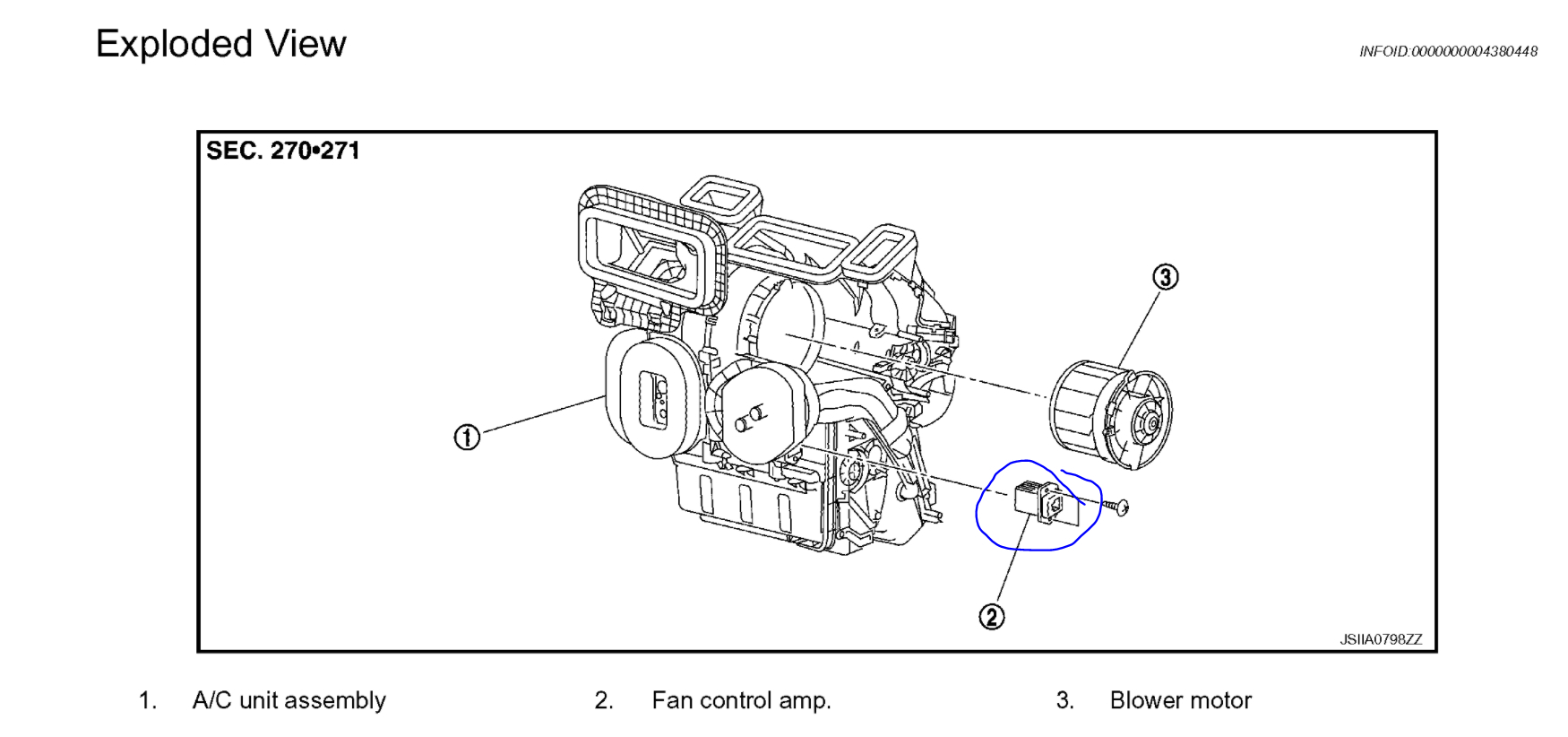 Exploded View

INFOID:0000000004380448

SEC. 270•271

③

①

②

JSIIA0798ZZ

1. A/C unit assembly
2. Fan control amp.
3. Blower motor