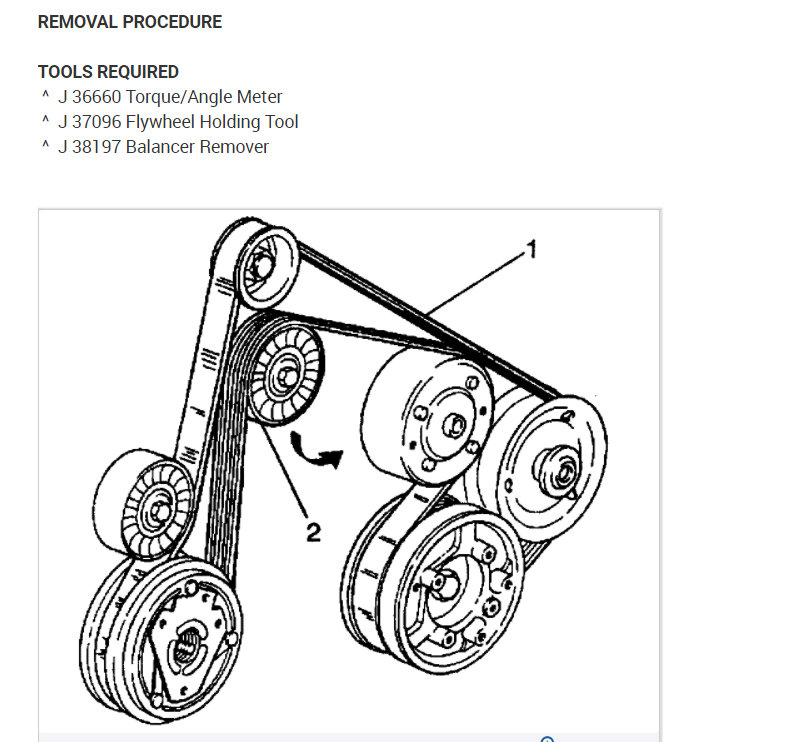 REMOVAL PROCEDURE

TOOLS REQUIRED
^ J 36660 Torque/Angle Meter
^ J 37096 Flywheel Holding Tool
^ J 38197 Balancer Remover

1

2