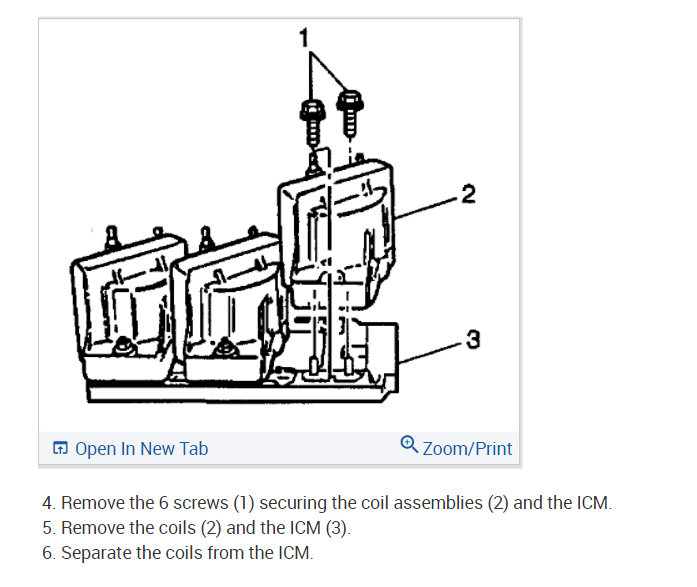 1

2

3

Open In New Tab

Zoom/Print

4. Remove the 6 screws (1) securing the coil assemblies (2) and the ICM.
5. Remove the coils (2) and the ICM (3).
6. Separate the coils from the ICM.