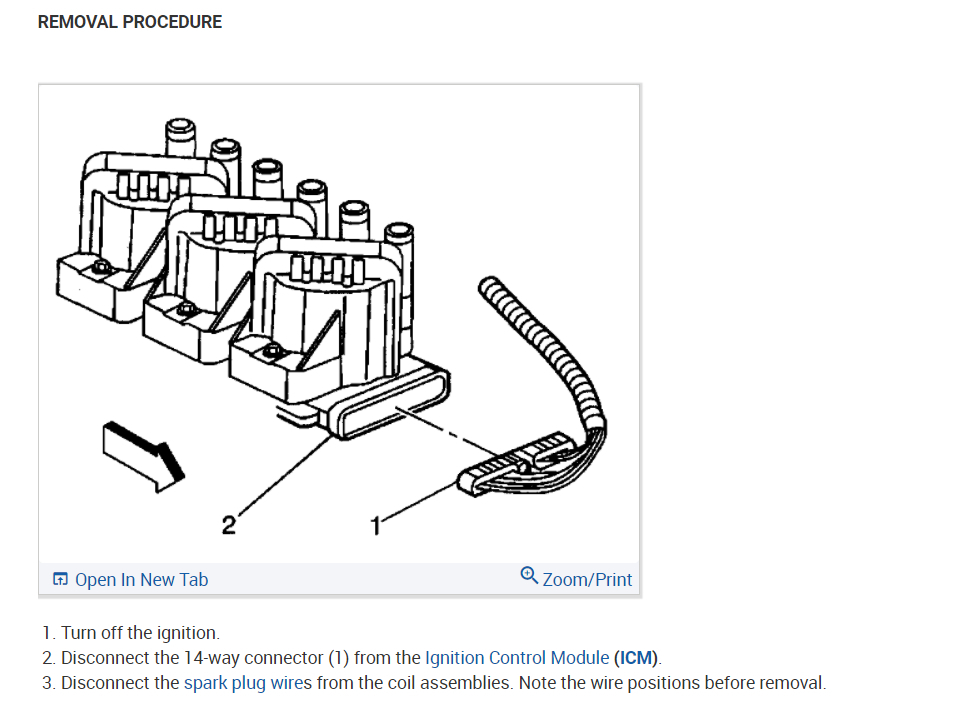 REMOVAL PROCEDURE

2

1

Open In New Tab

Zoom/Print

1. Turn off the ignition.
2. Disconnect the 14-way connector (1) from the Ignition Control Module (ICM).
3. Disconnect the spark plug wires from the coil assemblies. Note the wire positions before removal.