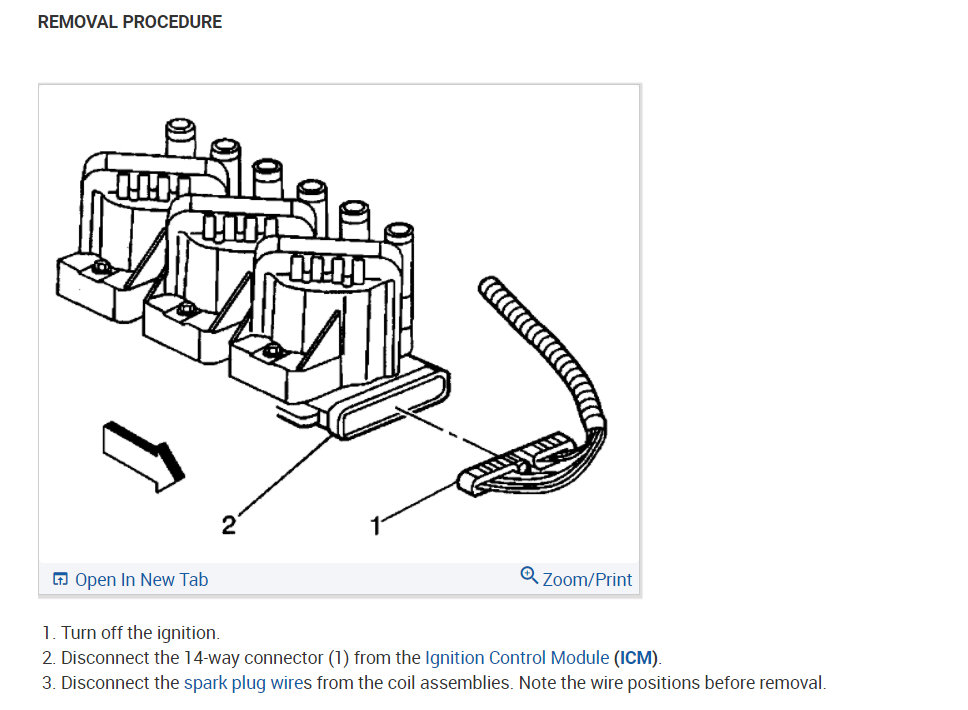 REMOVAL PROCEDURE

2

1

Open In New Tab

Zoom/Print

1. Turn off the ignition.
2. Disconnect the 14-way connector (1) from the Ignition Control Module (ICM).
3. Disconnect the spark plug wires from the coil assemblies. Note the wire positions before removal.