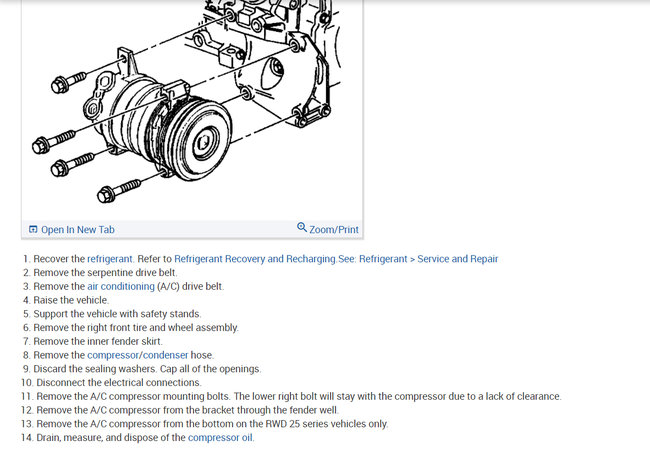 Open In New Tab
Zoom/Print

1. Recover the refrigerant. Refer to Refrigerant Recovery and Recharging.See: Refrigerant > Service and Repair
2. Remove the serpentine drive belt.
3. Remove the air conditioning (A/C) drive belt.
4. Raise the vehicle.
5. Support the vehicle with safety stands.
6. Remove the right front tire and wheel assembly.
7. Remove the inner fender skirt.
8. Remove the compressor/condenser hose.
9. Discard the sealing washers. Cap all of the openings.
10. Disconnect the electrical connections.
11. Remove the A/C compressor mounting bolts. The lower right bolt will stay with the compressor due to a lack of clearance.
12. Remove the A/C compressor from the bracket through the fender well.
13. Remove the A/C compressor from the bottom on the RWD 25 series vehicles only.
14. Drain, measure, and dispose of the compressor oil.