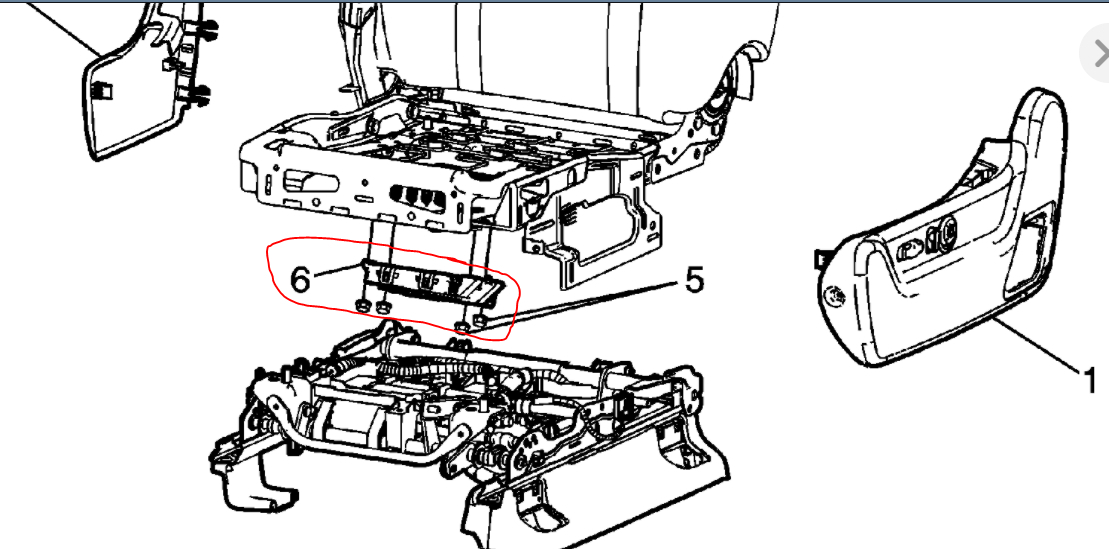 6
5
1