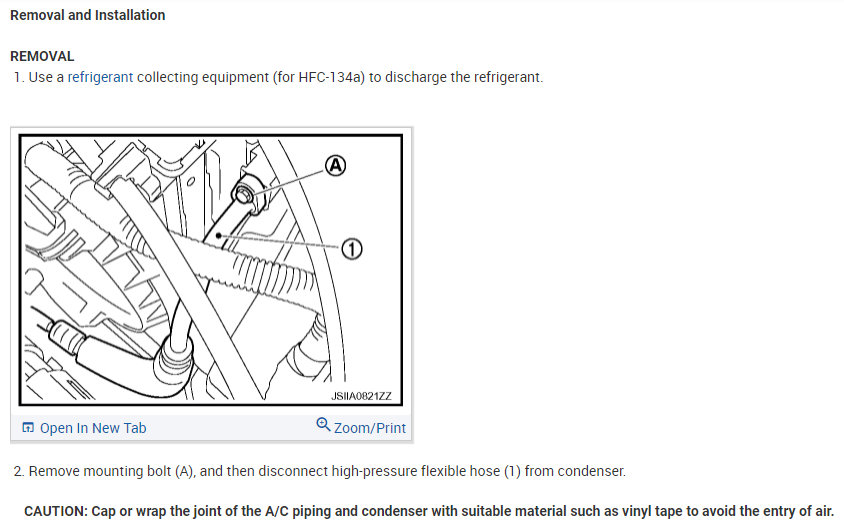 Removal and Installation

REMOVAL
1. Use a refrigerant collecting equipment (for HFC-134a) to discharge the refrigerant.

A

1

JSIIA0821ZZ

Open In New Tab
Zoom/Print

2. Remove mounting bolt (A), and then disconnect high-pressure flexible hose (1) from condenser.

CAUTION: Cap or wrap the joint of the A/C piping and condenser with suitable material such as vinyl tape to avoid the entry of air.