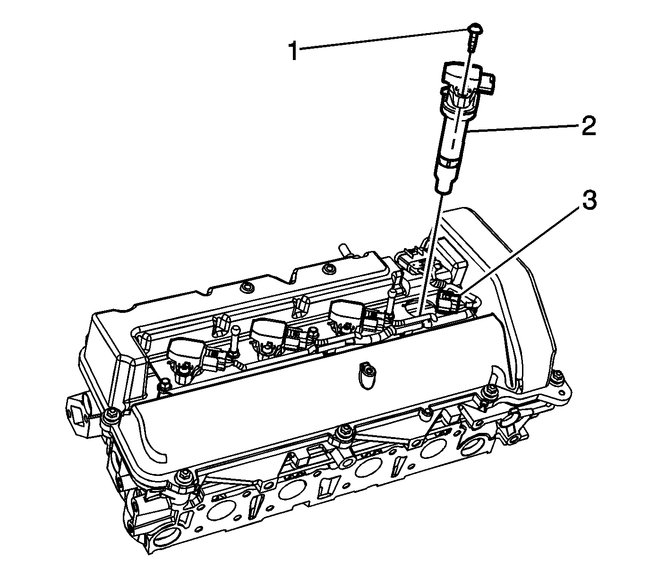 1
2
3