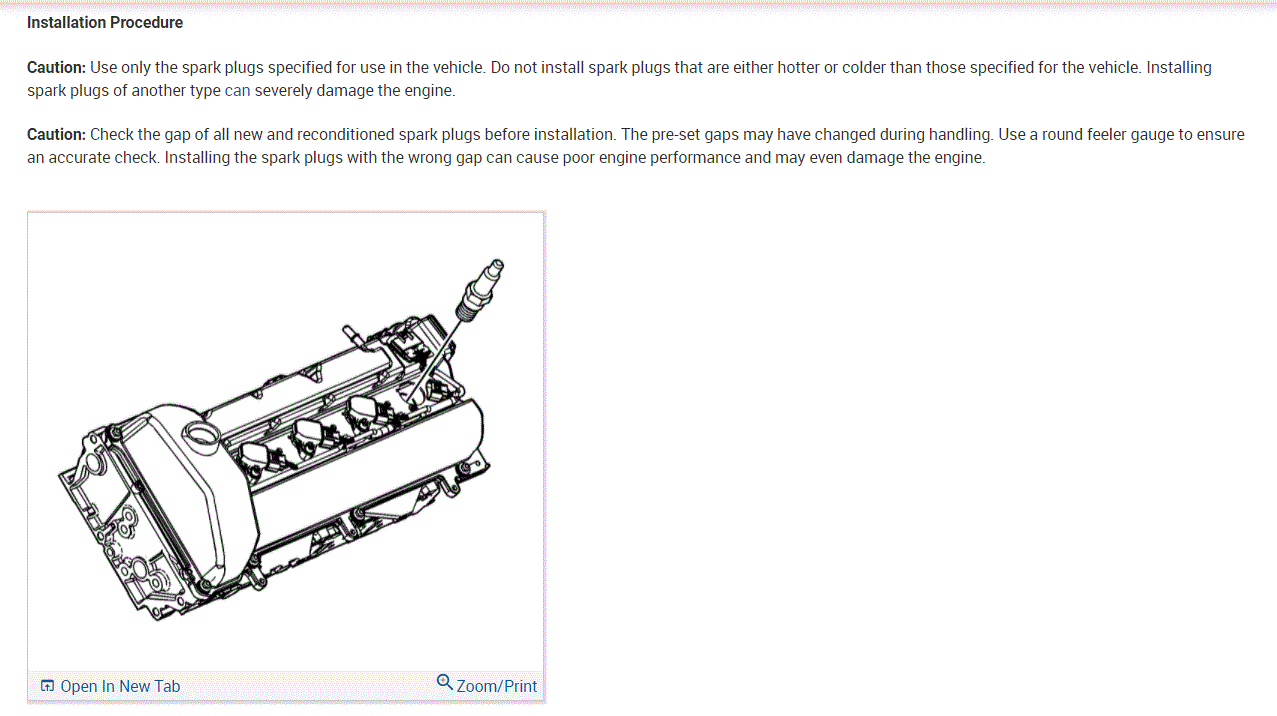 Installation Procedure

Caution: Use only the spark plugs specified for use in the vehicle. Do not install spark plugs that are either hotter or colder than those specified for the vehicle. Installing spark plugs of another type can severely damage the engine.

Caution: Check the gap of all new and reconditioned spark plugs before installation. The pre-set gaps may have changed during handling. Use a round feeler gauge to ensure an accurate check. Installing the spark plugs with the wrong gap can cause poor engine performance and may even damage the engine.

Open In New Tab

Zoom/Print