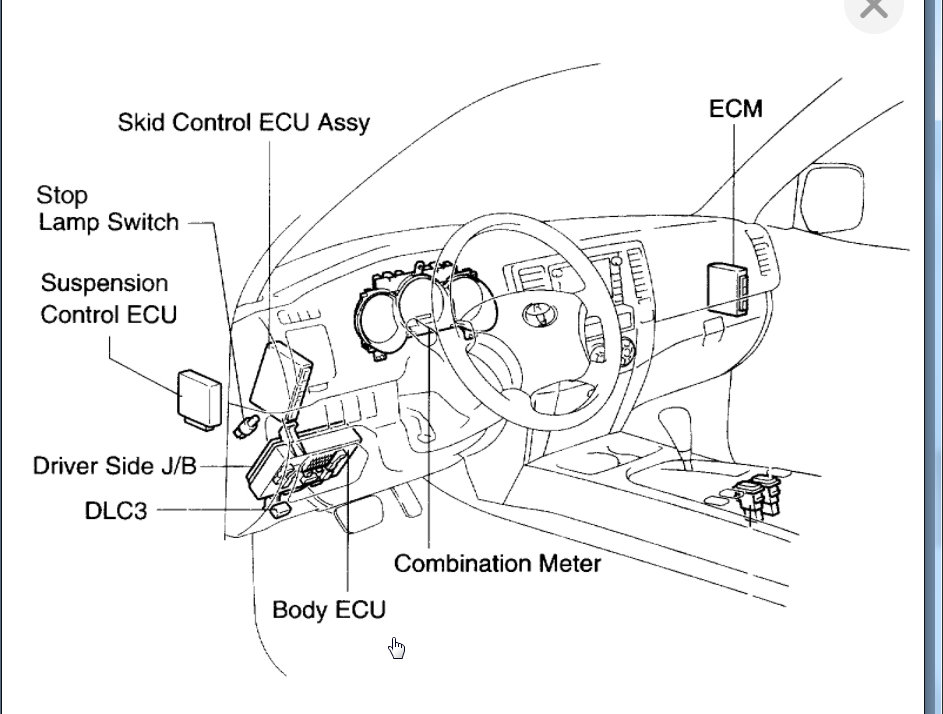 Skid Control ECU Assy

ECM

Stop
Lamp Switch

Suspension
Control ECU

Driver Side J/B

DLC3

Combination Meter

Body ECU