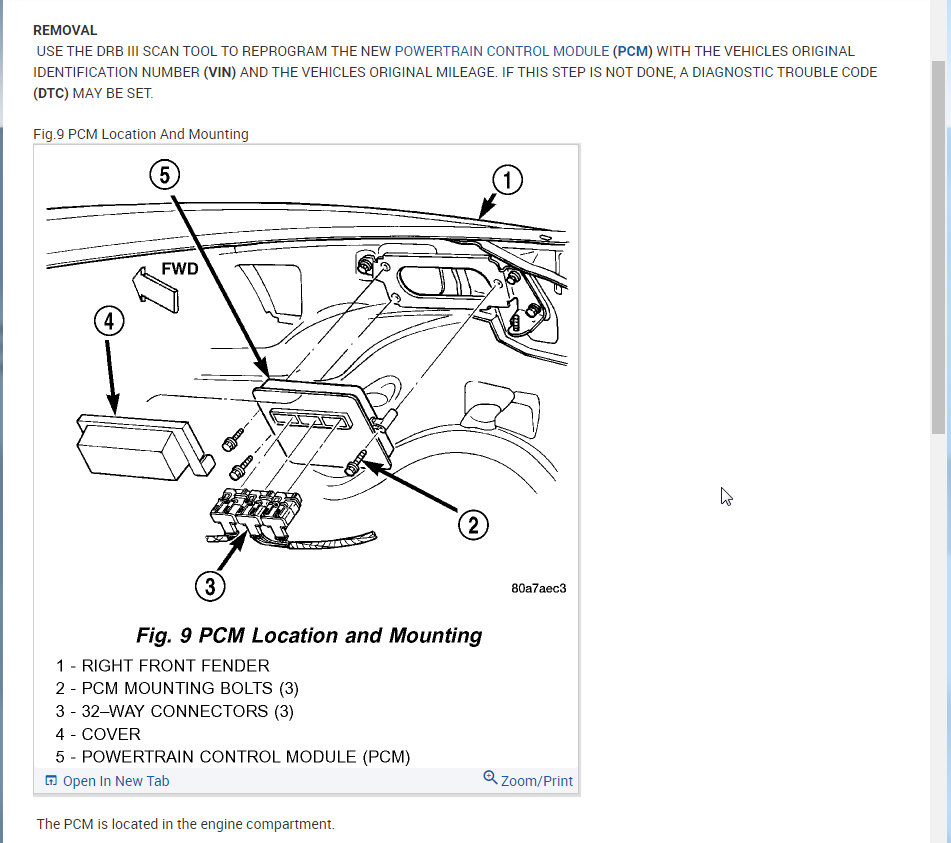 REMOVAL
USE THE DRB III SCAN TOOL TO REPROGRAM THE NEW POWERTRAIN CONTROL MODULE (PCM) WITH THE VEHICLES ORIGINAL IDENTIFICATION NUMBER (VIN) AND THE VEHICLES ORIGINAL MILEAGE. IF THIS STEP IS NOT DONE, A DIAGNOSTIC TROUBLE CODE (DTC) MAY BE SET.

Fig.9 PCM Location And Mounting

5
1
FWD
4
2
3
80a7aec3

Fig. 9 PCM Location and Mounting
1 - RIGHT FRONT FENDER
2 - PCM MOUNTING BOLTS (3)
3 - 32–WAY CONNECTORS (3)
4 - COVER
5 - POWERTRAIN CONTROL MODULE (PCM)

Open In New Tab
Zoom/Print

The PCM is located in the engine compartment.