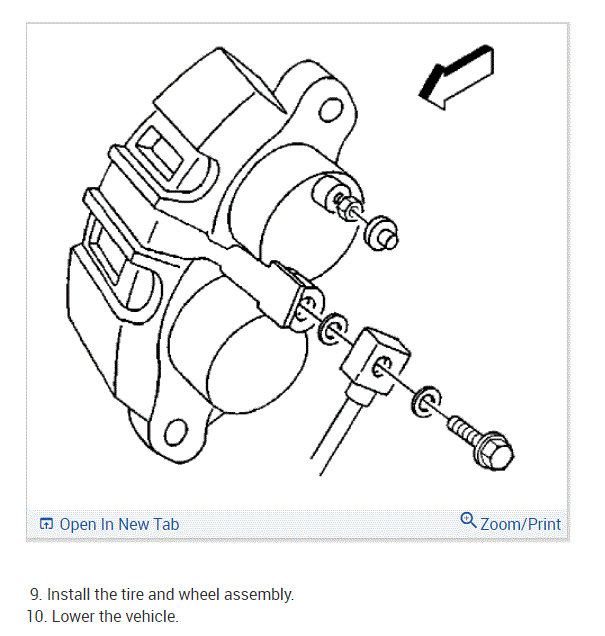 Open In New Tab

Zoom/Print

9. Install the tire and wheel assembly.
10. Lower the vehicle.