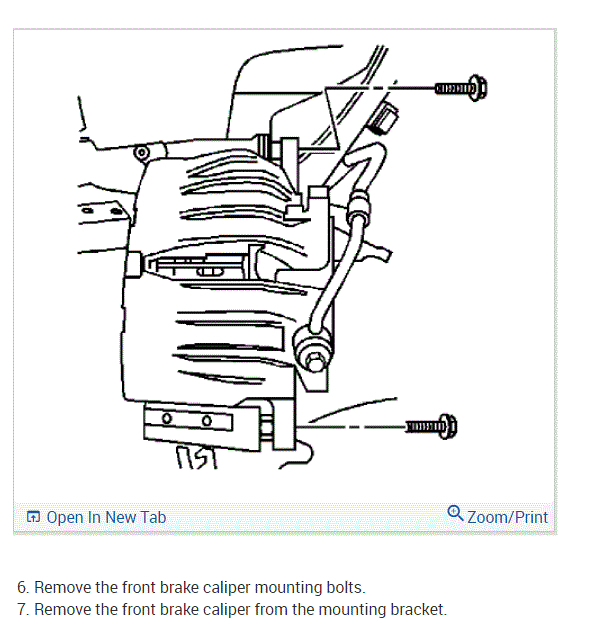 Open In New Tab

Zoom/Print

6. Remove the front brake caliper mounting bolts.
7. Remove the front brake caliper from the mounting bracket.