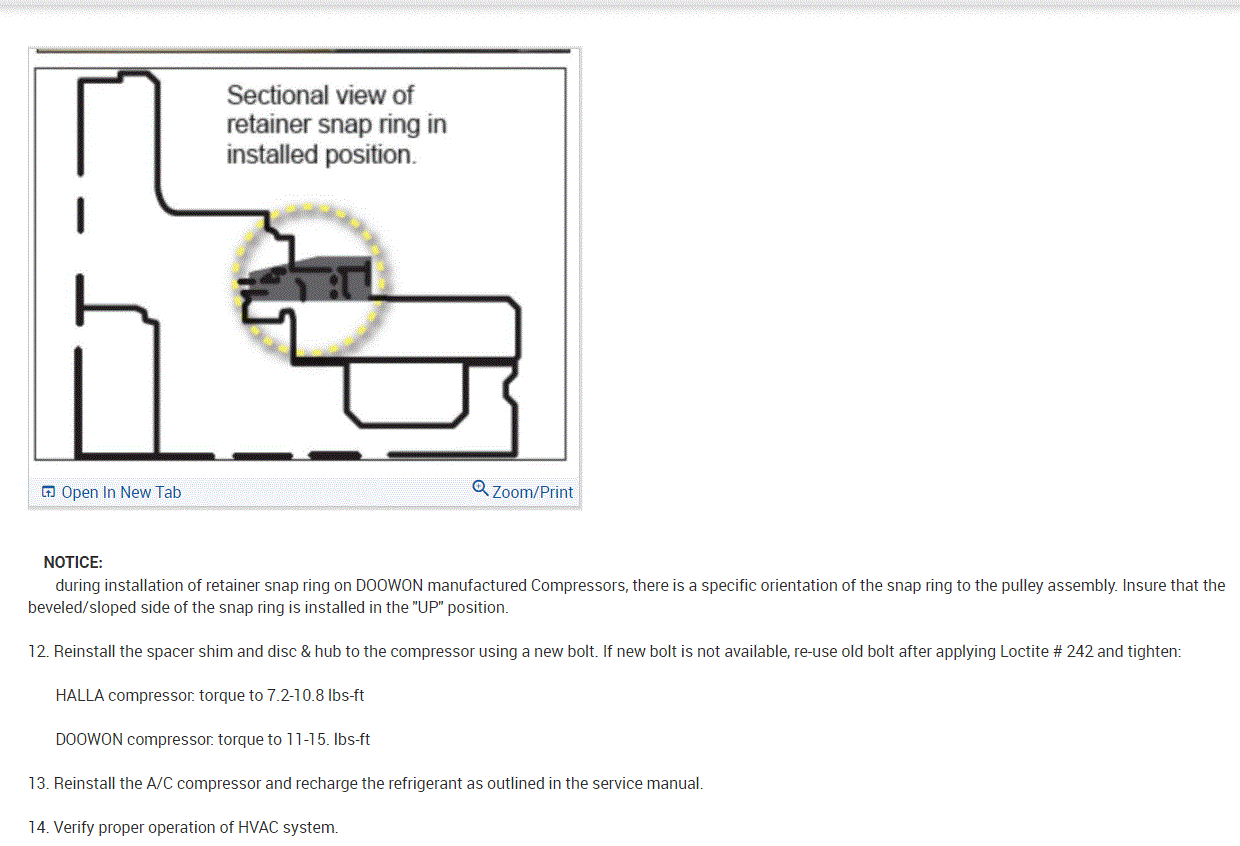 Sectional view of retainer snap ring in installed position.

Open In New Tab

Zoom/Print

NOTICE:

during installation of retainer snap ring on DOOWON manufactured Compressors, there is a specific orientation of the snap ring to the pulley assembly. Insure that the beveled/sloped side of the snap ring is installed in the "UP" position.

12. Reinstall the spacer shim and disc & hub to the compressor using a new bolt. If new bolt is not available, re-use old bolt after applying Loctite # 242 and tighten:

HALLA compressor: torque to 7.2-10.8 lbs-ft

DOOWON compressor: torque to 11-15. lbs-ft

13. Reinstall the A/C compressor and recharge the refrigerant as outlined in the service manual.

14. Verify proper operation of HVAC system.