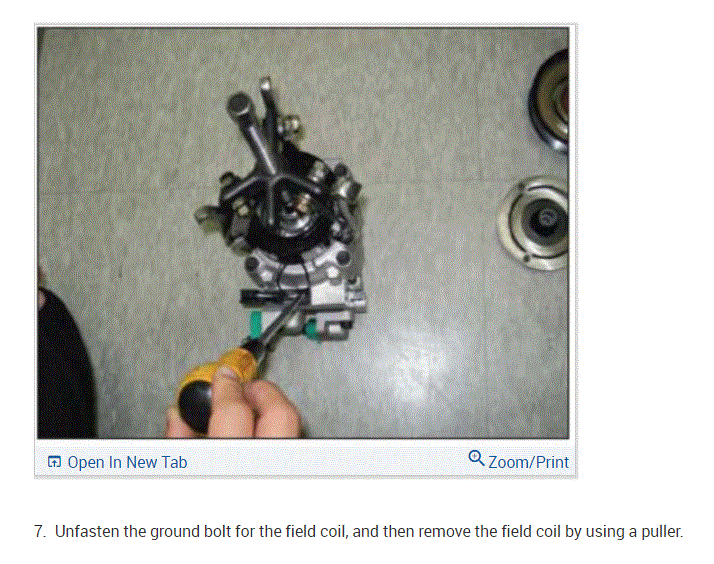 Open In New Tab

Zoom/Print

7. Unfasten the ground bolt for the field coil, and then remove the field coil by using a puller.