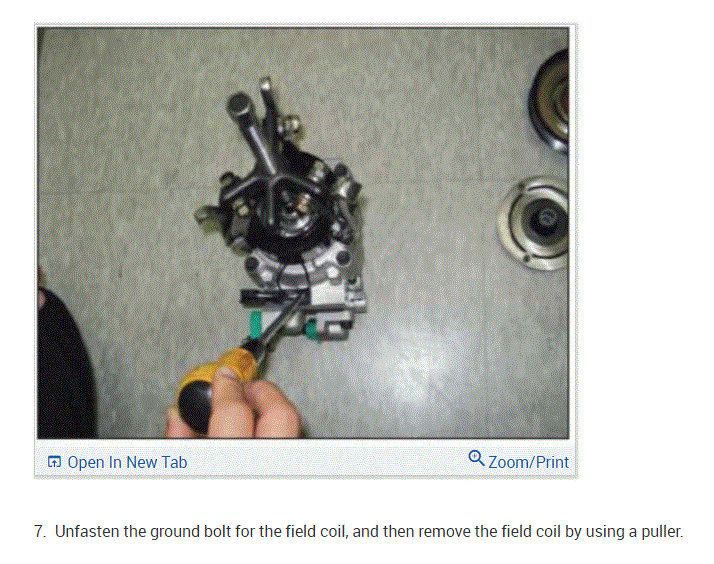 Open In New Tab

Zoom/Print

7. Unfasten the ground bolt for the field coil, and then remove the field coil by using a puller.