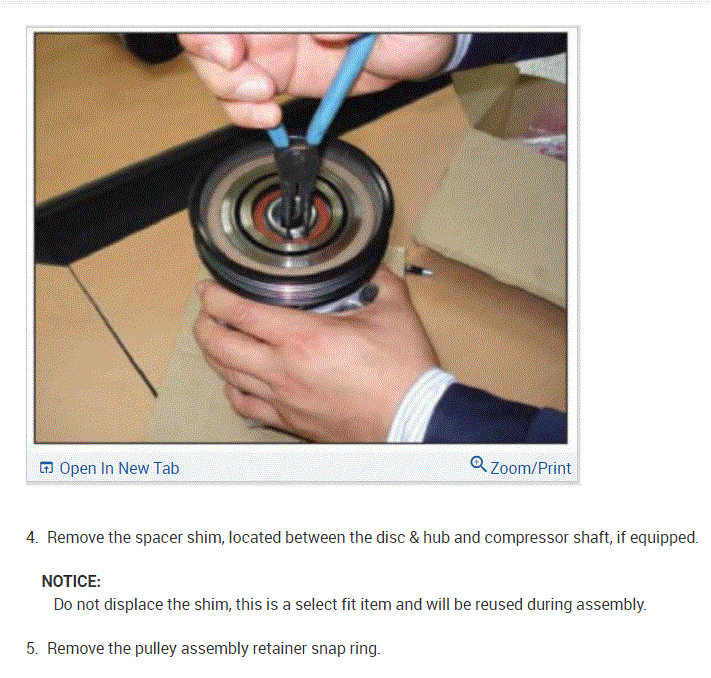 Open In New Tab

Zoom/Print

4. Remove the spacer shim, located between the disc & hub and compressor shaft, if equipped.

NOTICE:
Do not displace the shim, this is a select fit item and will be reused during assembly.

5. Remove the pulley assembly retainer snap ring.