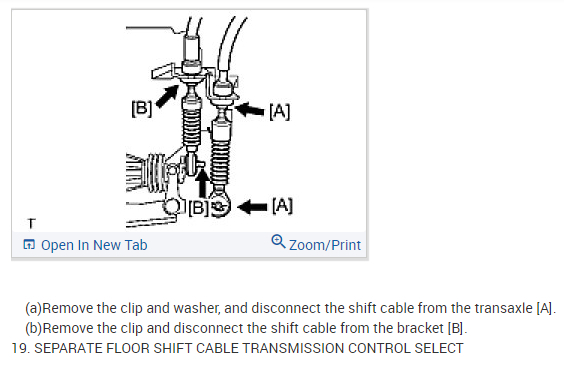 [B]
[A]
[B]
[A]
T
Open In New Tab
Zoom/Print

(a)Remove the clip and washer, and disconnect the shift cable from the transaxle [A].
(b)Remove the clip and disconnect the shift cable from the bracket [B].
19. SEPARATE FLOOR SHIFT CABLE TRANSMISSION CONTROL SELECT