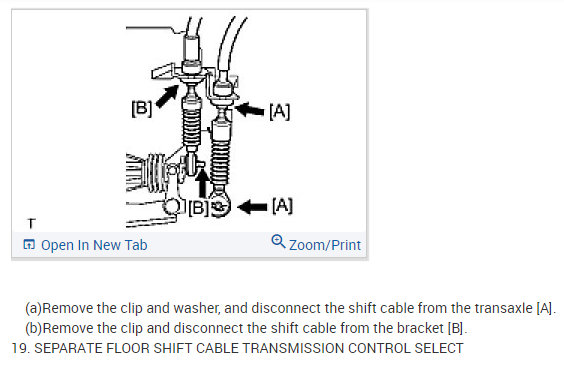 [B]
[A]
[B]
[A]
T

Open In New Tab
Zoom/Print

(a)Remove the clip and washer, and disconnect the shift cable from the transaxle [A].
(b)Remove the clip and disconnect the shift cable from the bracket [B].
19. SEPARATE FLOOR SHIFT CABLE TRANSMISSION CONTROL SELECT