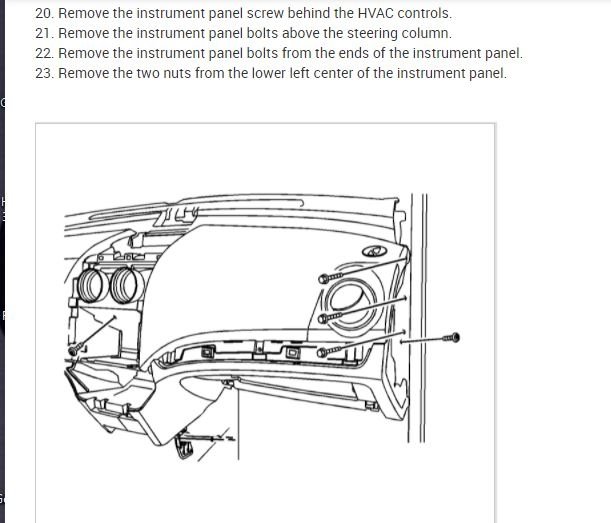 20. Remove the instrument panel screw behind the HVAC controls.
21. Remove the instrument panel bolts above the steering column.
22. Remove the instrument panel bolts from the ends of the instrument panel.
23. Remove the two nuts from the lower left center of the instrument panel.