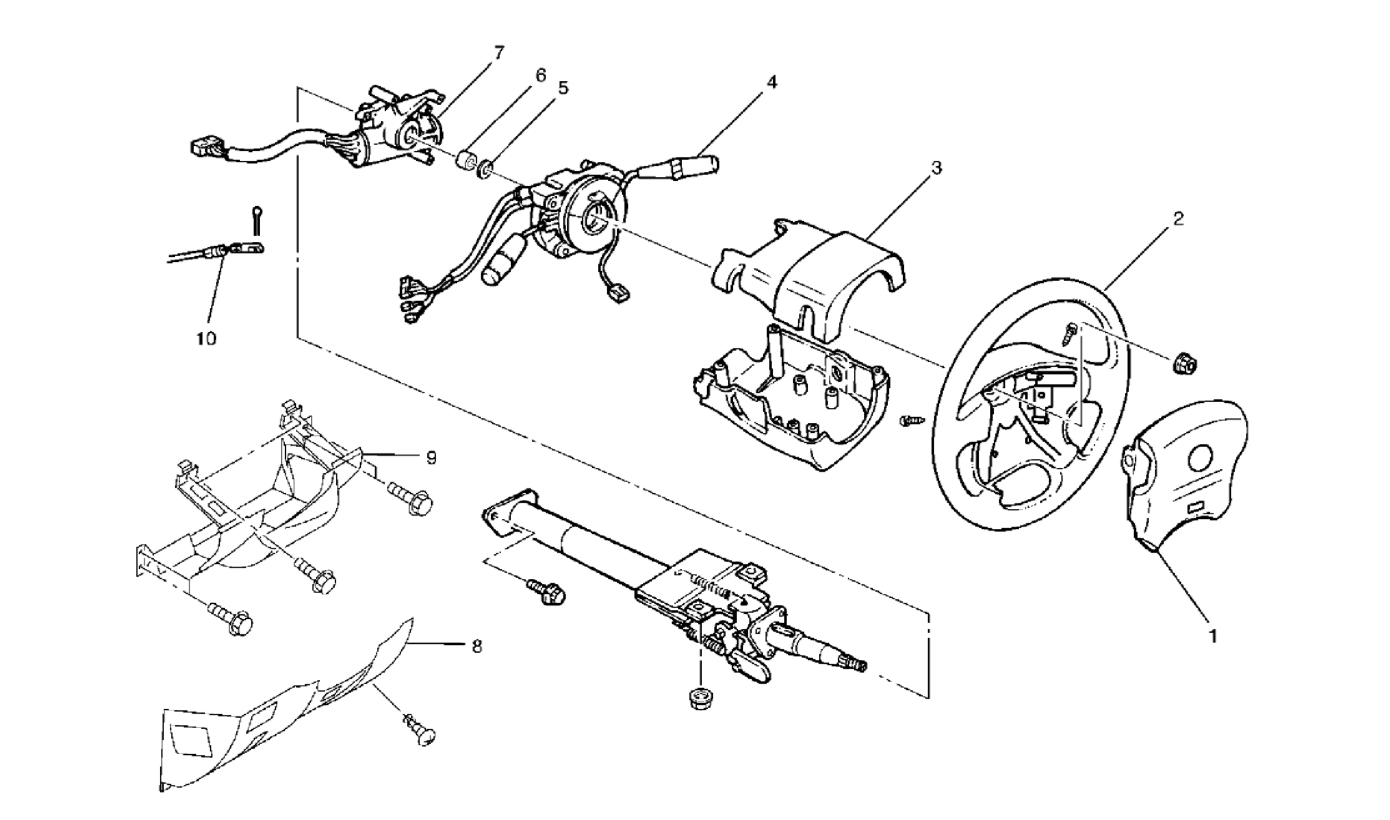 7
6
5
4
3
2
10
9
8
1