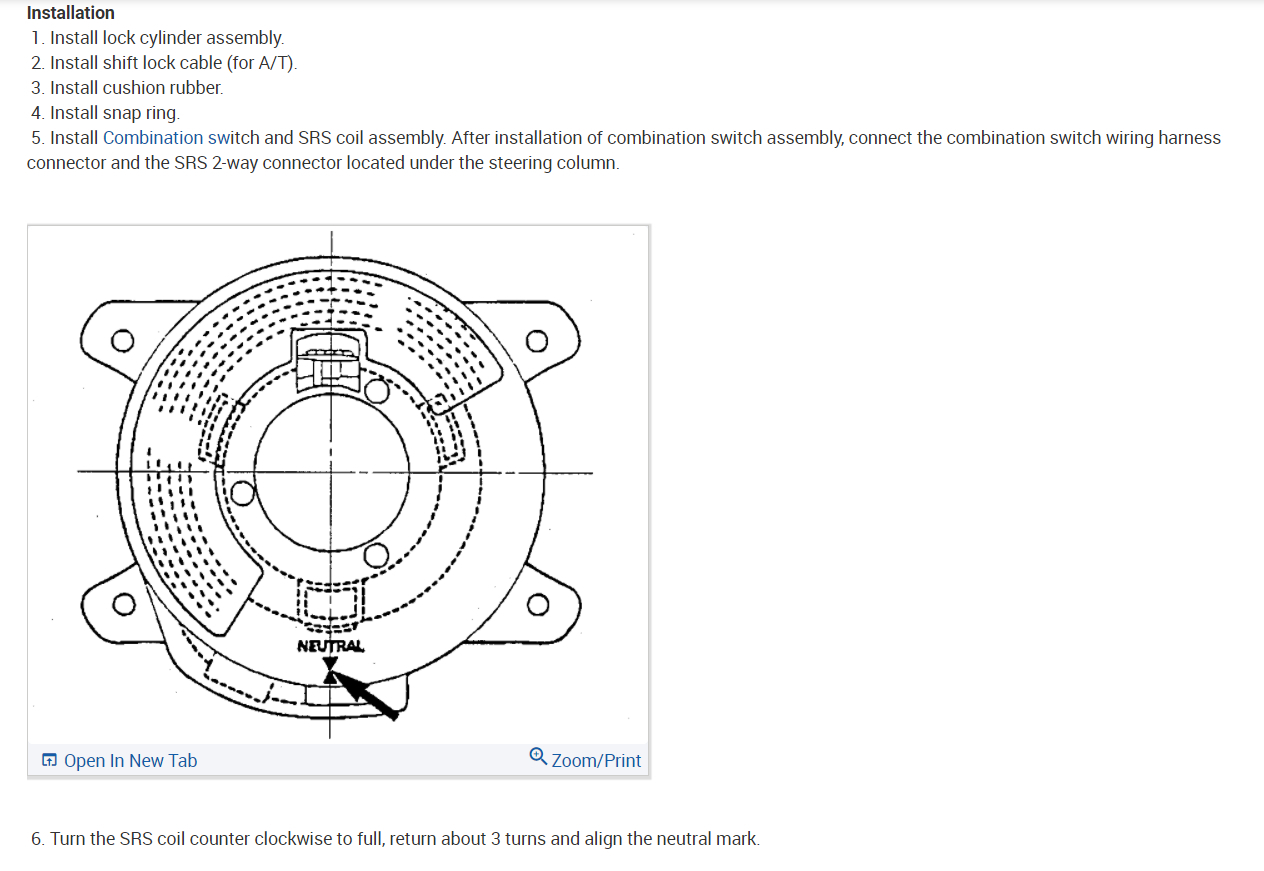 Installation

1. Install lock cylinder assembly.
2. Install shift lock cable (for A/T).
3. Install cushion rubber.
4. Install snap ring.
5. Install Combination switch and SRS coil assembly. After installation of combination switch assembly, connect the combination switch wiring harness connector and the SRS 2-way connector located under the steering column.

NEUTRAL

Open In New Tab

Zoom/Print

6. Turn the SRS coil counter clockwise to full, return about 3 turns and align the neutral mark.