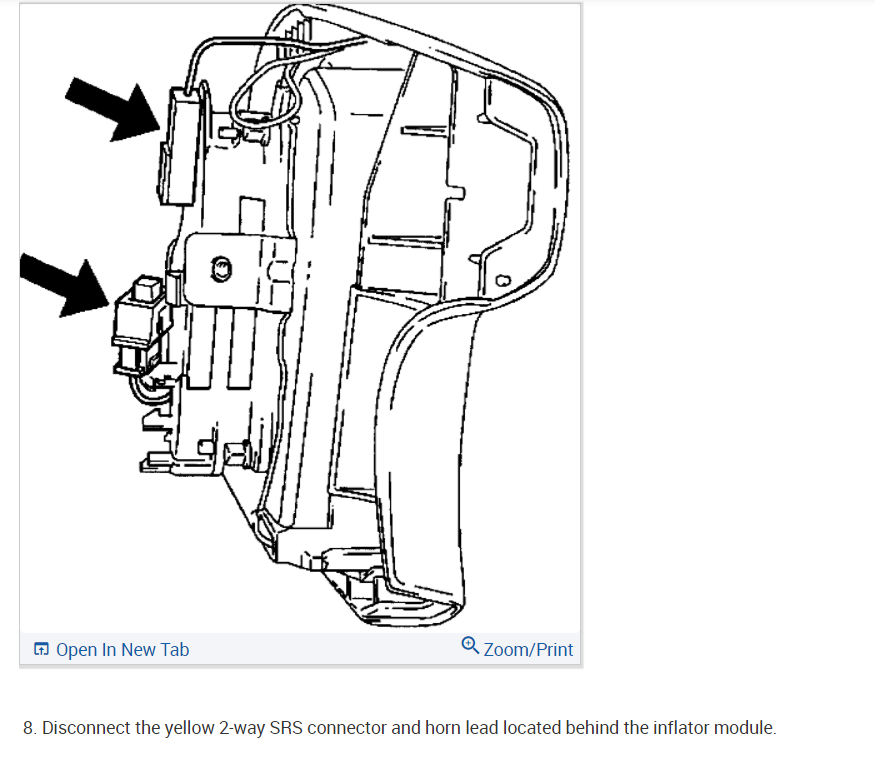 Open In New Tab

Zoom/Print

8. Disconnect the yellow 2-way SRS connector and horn lead located behind the inflator module.