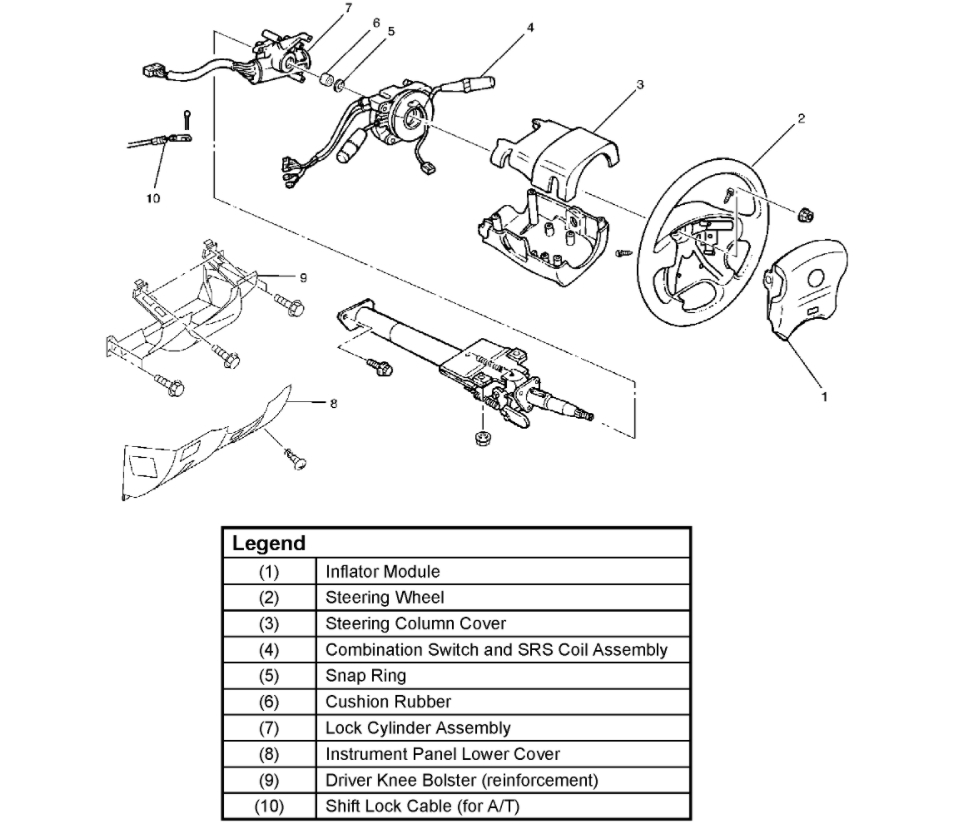 7
6
5
4
3
2
10
9
8
1

| Legend | |
|---|---|
| (1) | Inflator Module |
| (2) | Steering Wheel |
| (3) | Steering Column Cover |
| (4) | Combination Switch and SRS Coil Assembly |
| (5) | Snap Ring |
| (6) | Cushion Rubber |
| (7) | Lock Cylinder Assembly |
| (8) | Instrument Panel Lower Cover |
| (9) | Driver Knee Bolster (reinforcement) |
| (10) | Shift Lock Cable (for A/T) |