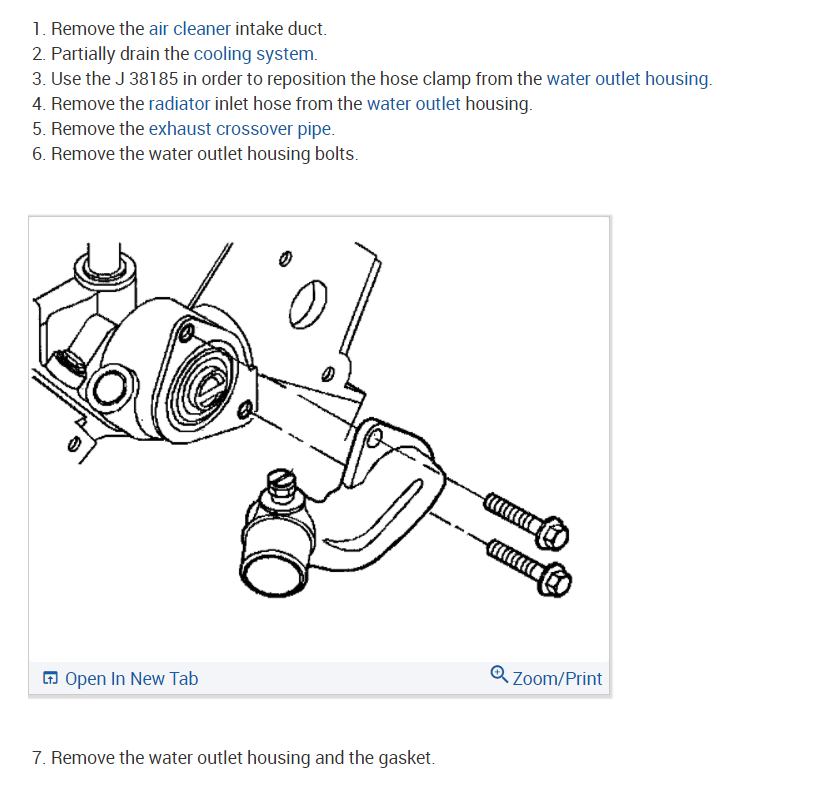 1. Remove the air cleaner intake duct.
2. Partially drain the cooling system.
3. Use the J 38185 in order to reposition the hose clamp from the water outlet housing.
4. Remove the radiator inlet hose from the water outlet housing.
5. Remove the exhaust crossover pipe.
6. Remove the water outlet housing bolts.

Open In New Tab

Zoom/Print

7. Remove the water outlet housing and the gasket.