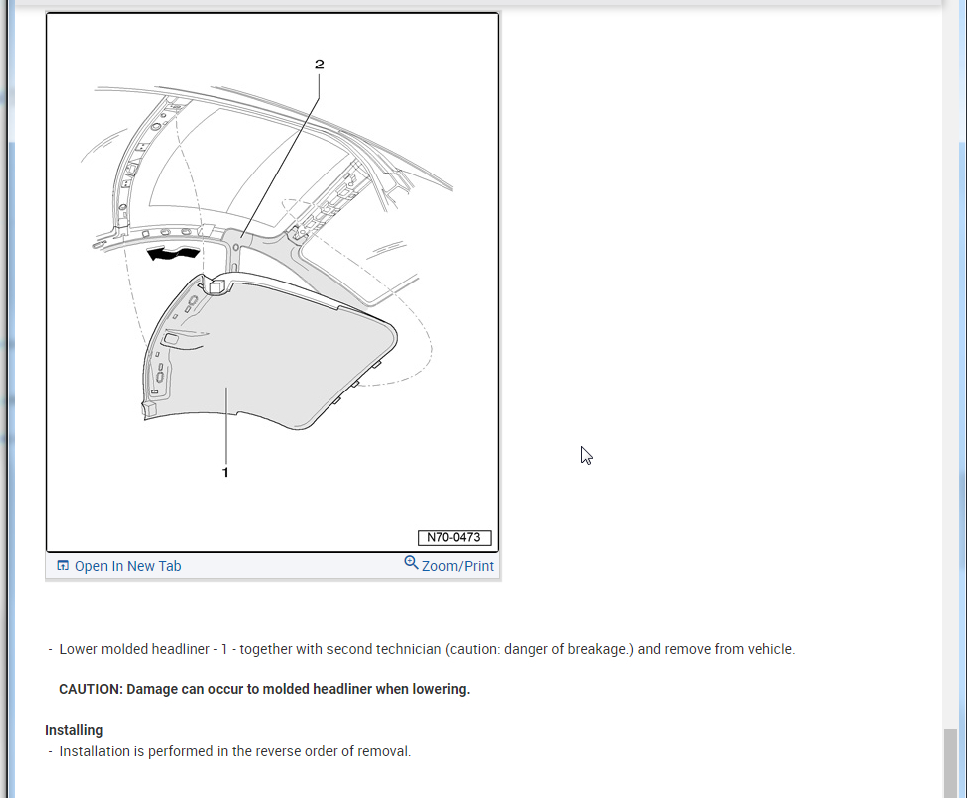 2

1

N70-0473

Open In New Tab

Zoom/Print

- Lower molded headliner - 1 - together with second technician (caution: danger of breakage.) and remove from vehicle.

CAUTION: Damage can occur to molded headliner when lowering.

Installing

- Installation is performed in the reverse order of removal.