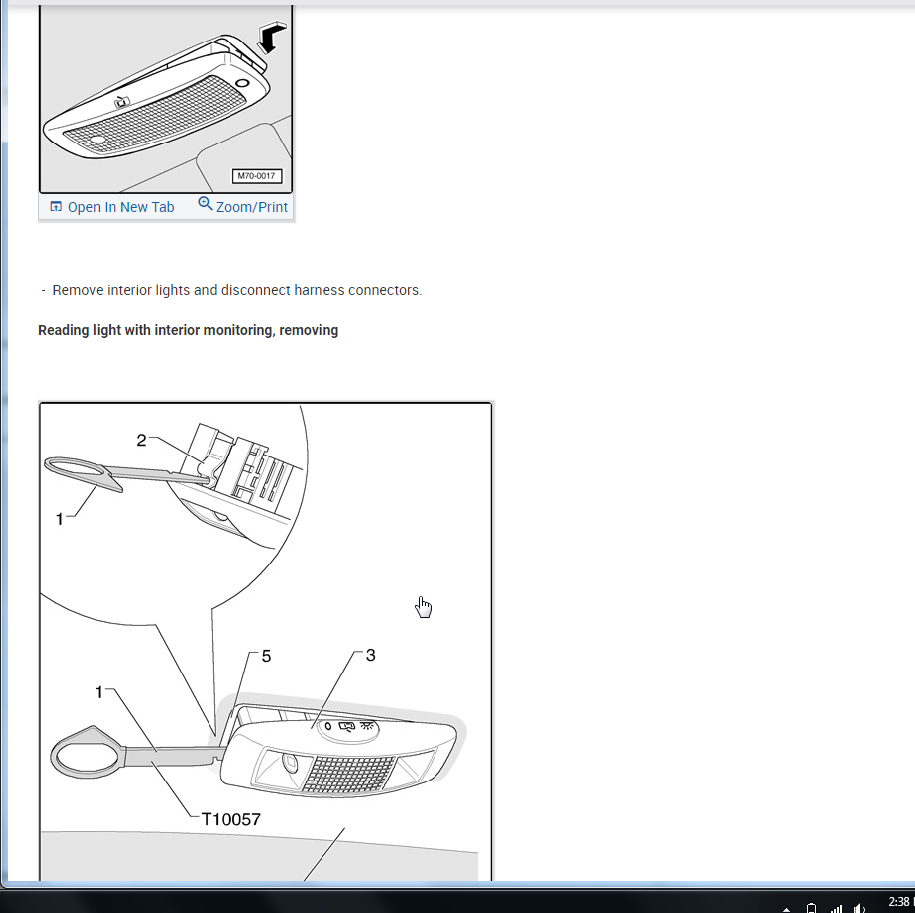 M70-0017

Open In New Tab Zoom/Print

- Remove interior lights and disconnect harness connectors.

**Reading light with interior monitoring, removing**

2

1

5

3

1

T10057

2:38