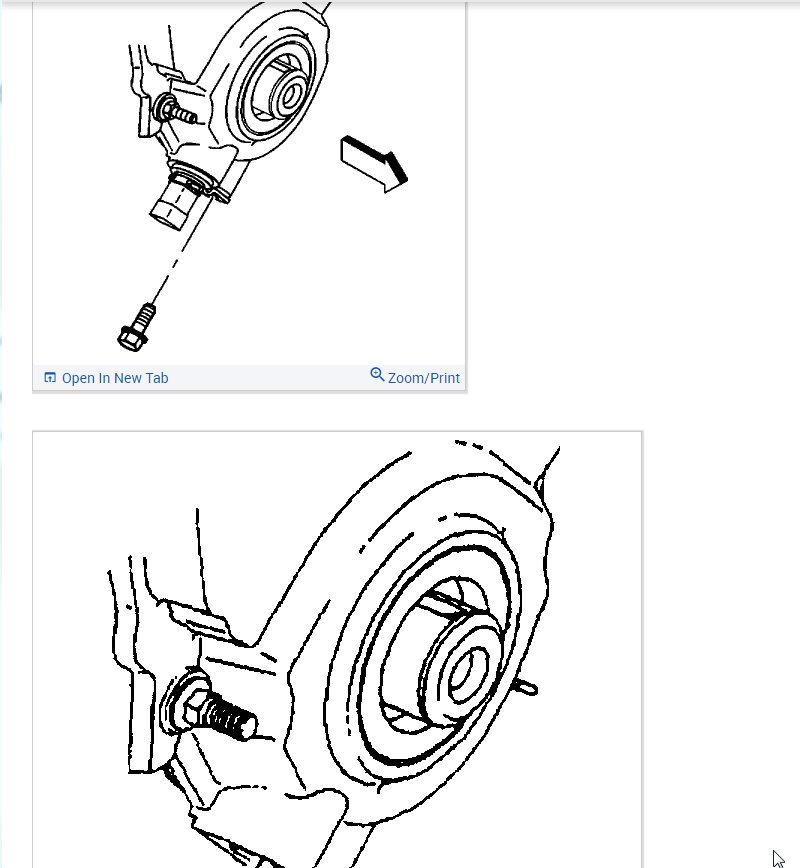 Open In New Tab

Zoom/Print