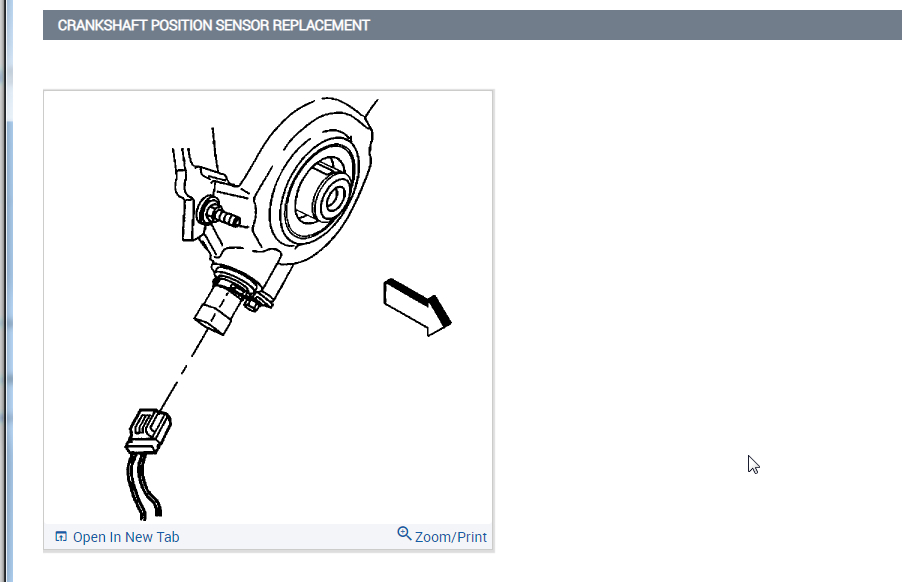 CRANKSHAFT POSITION SENSOR REPLACEMENT

Open In New Tab

Zoom/Print