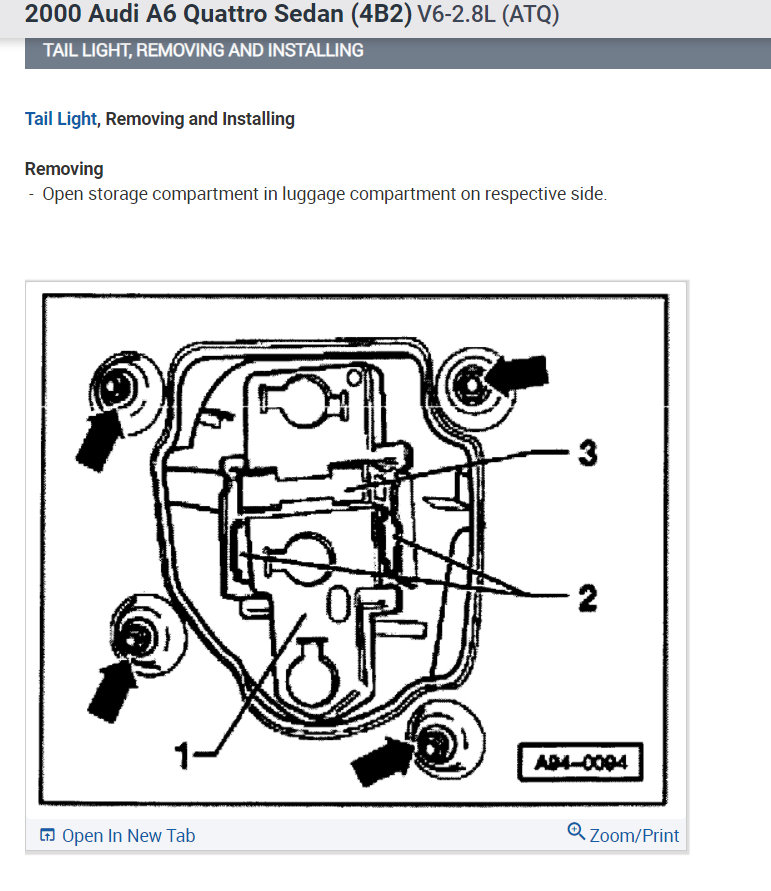 2000 Audi A6 Quattro Sedan (4B2) V6-2.8L (ATQ)

TAIL LIGHT, REMOVING AND INSTALLING

Tail Light, Removing and Installing

Removing
- Open storage compartment in luggage compartment on respective side.

3
2
1
A94-0094

Open In New Tab
Zoom/Print