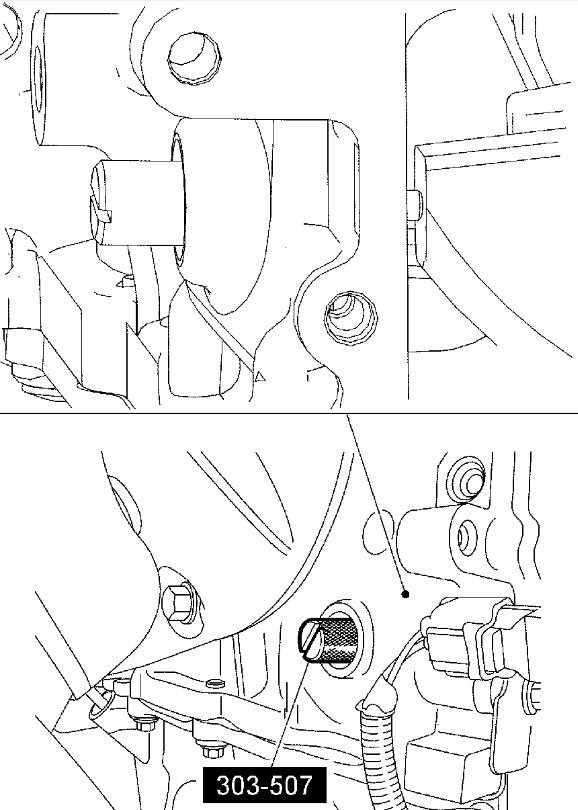 303-507